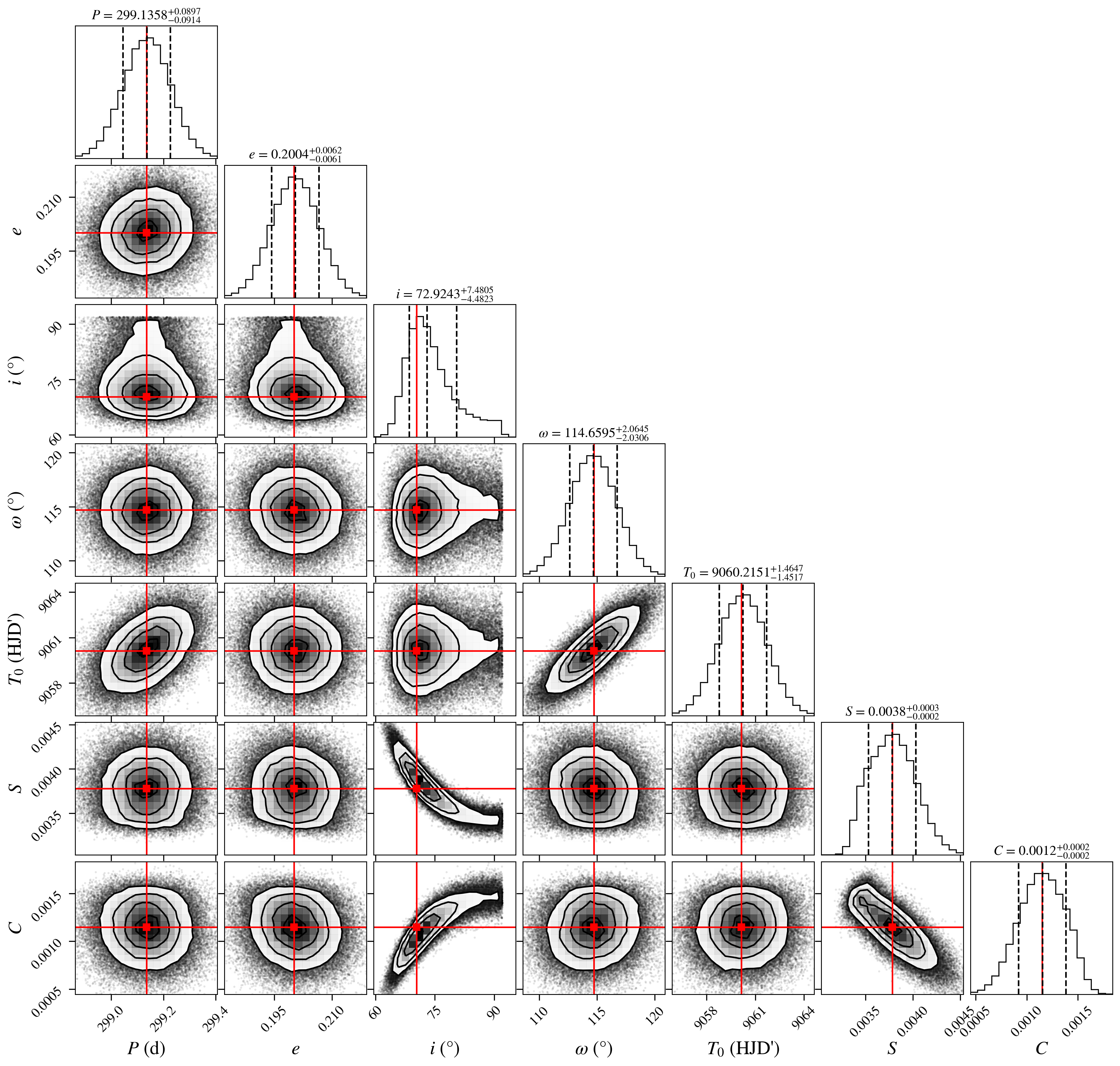 $P = 299.1358^{+0.0897}_{-0.0914}$

$e = 0.2004^{+0.0062}_{-0.0061}$

$i = 72.9243^{+7.4805}_{-4.4823}$

$\omega = 114.6595^{+2.0645}_{-2.0306}$

$T_0 = 9060.2151^{+1.4647}_{-1.4517}$

$S = 0.0038^{+0.0003}_{-0.0002}$

$C = 0.0012^{+0.0002}_{-0.0002}$

$e$
0.210
0.195

$i$ (°)
90
75
60

$\omega$ (°)
120
115
110

$T_0$ (HJD')
9064
9061
9058

$S$
0.0045
0.0040
0.0035

$C$
0.0015
0.0010
0.0005

299.0 299.2 299.4
$P$ (d)

0.195 0.210
$e$

60 75 90
$i$ (°)

110 115 120
$\omega$ (°)

9058 9061 9064
$T_0$ (HJD')

0.0035 0.0040 0.0045
$S$

0.0005 0.0010 0.0015
$C$