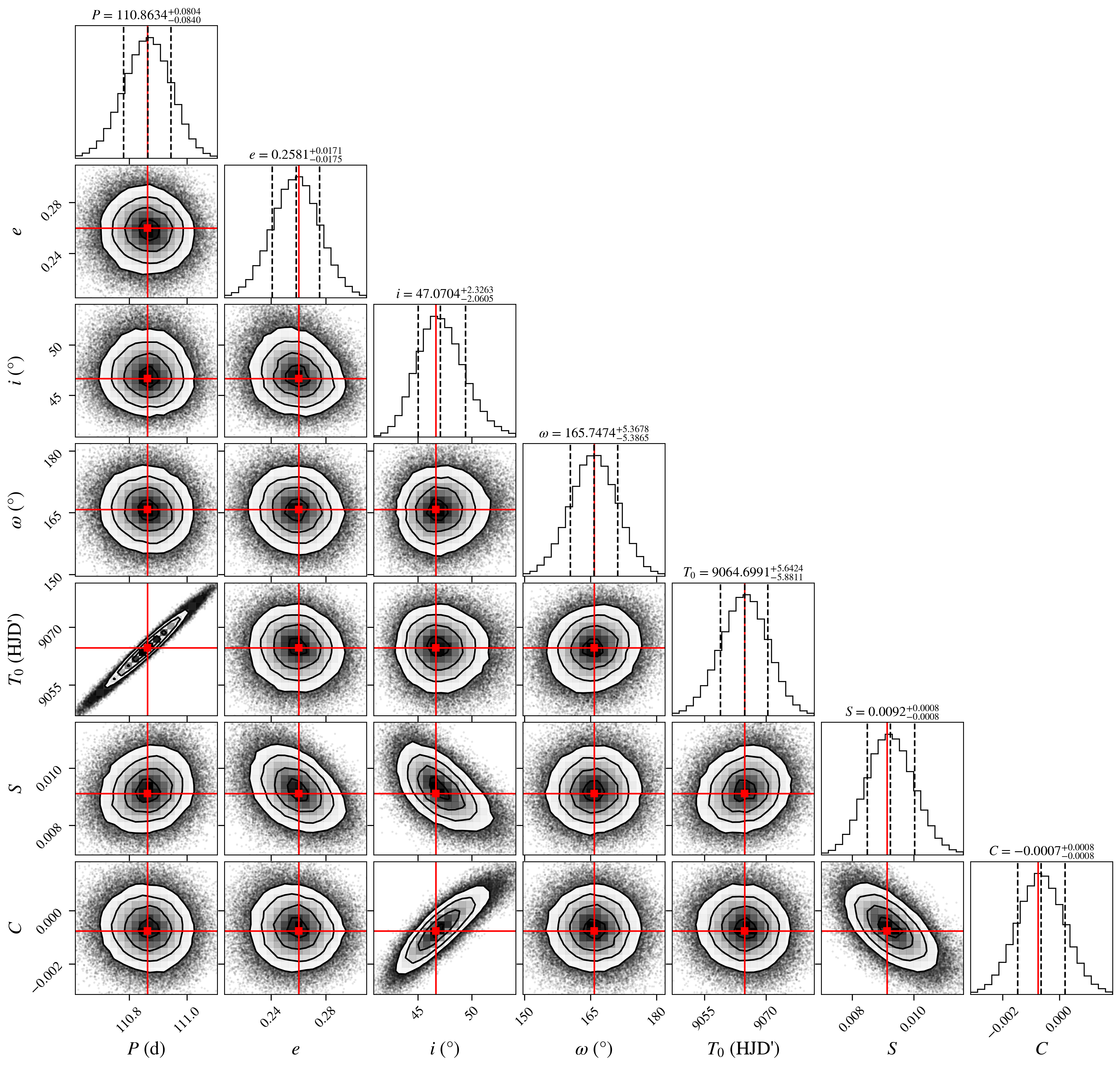 $P = 110.8634^{+0.0804}_{-0.0840}$

$e = 0.2581^{+0.0171}_{-0.0175}$

$i = 47.0704^{+2.3263}_{-2.0605}$

$\omega = 165.7474^{+5.3678}_{-5.3865}$

$T_0 = 9064.6991^{+5.6424}_{-5.8811}$

$S = 0.0092^{+0.0008}_{-0.0008}$

$C = -0.0007^{+0.0008}_{-0.0008}$

$e$
0.28
0.24

$i$ (°)
50
45

$\omega$ (°)
180
165
150

$T_0$ (HJD')
9070
9055

$S$
0.010
0.008

$C$
0.000
−0.002

110.8
111.0
$P$ (d)

0.24
0.28
$e$

45
50
$i$ (°)

150
165
180
$\omega$ (°)

9055
9070
$T_0$ (HJD')

0.008
0.010
$S$

−0.002
0.000
$C$