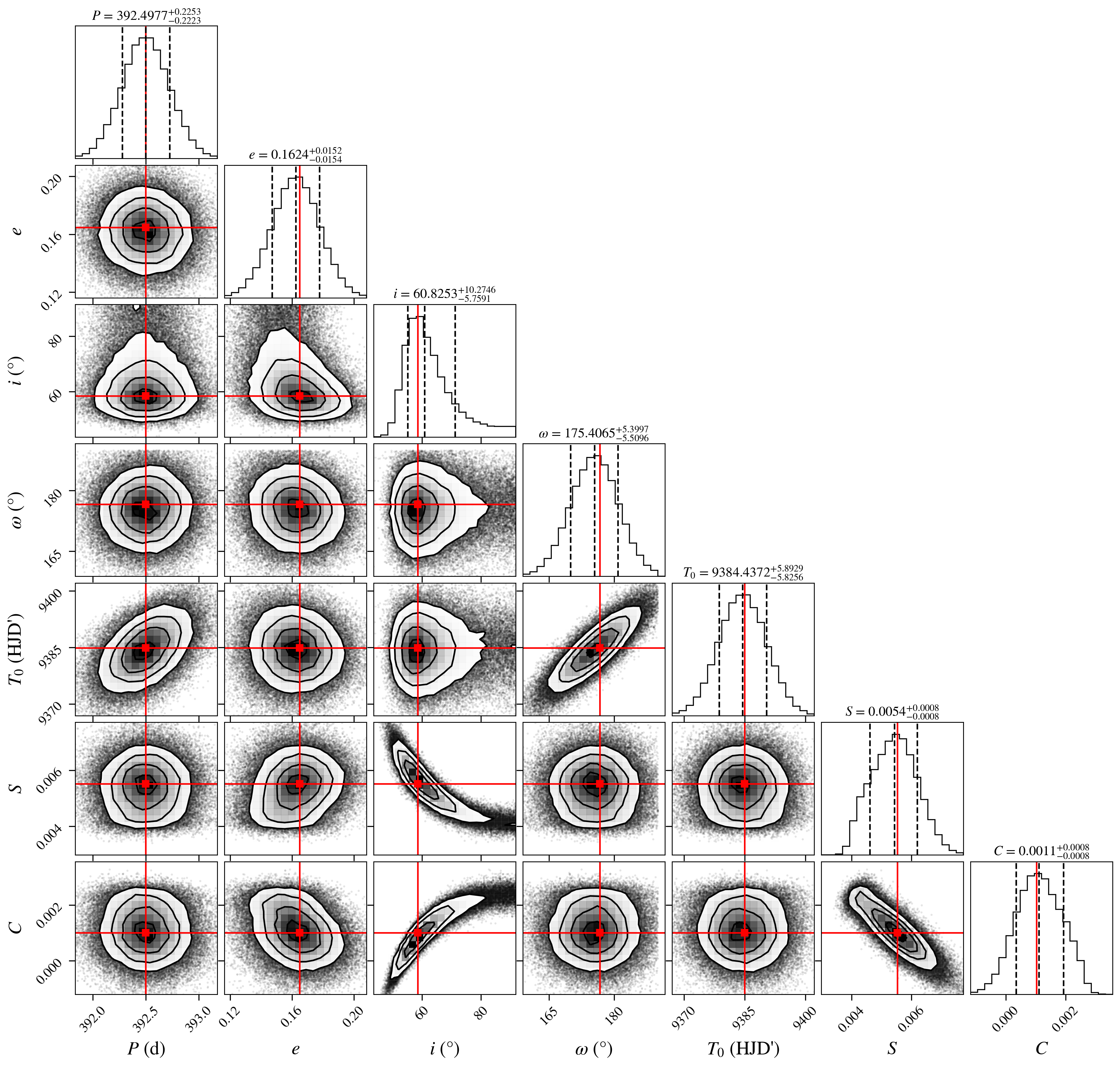 $P = 392.4977^{+0.2253}_{-0.2223}$

$e = 0.1624^{+0.0152}_{-0.0154}$

$i = 60.8253^{+10.2746}_{-5.7591}$

$\omega = 175.4065^{+5.3997}_{-5.5096}$

$T_0 = 9384.4372^{+5.8929}_{-5.8256}$

$S = 0.0054^{+0.0008}_{-0.0008}$

$C = 0.0011^{+0.0008}_{-0.0008}$

$e$
0.20
0.16
0.12

$i$ (°)
80
60

$\omega$ (°)
180
165

$T_0$ (HJD')
9400
9385
9370

$S$
0.006
0.004

$C$
0.002
0.000

392.0 392.5 393.0
$P$ (d)

0.12 0.16 0.20
$e$

60 80
$i$ (°)

165 180
$\omega$ (°)

9370 9385 9400
$T_0$ (HJD')

0.004 0.006
$S$

0.000 0.002
$C$